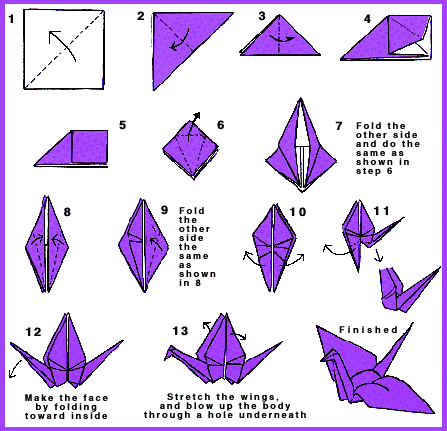 1

2

3

4

5

6

7 Fold the other side and do the same as shown in step 6

8

9 Fold the other side the same as shown in 8

10

11

12

Make the face by folding toward inside

13

Stretch the wings, and blow up the body through a hole underneath

Finished